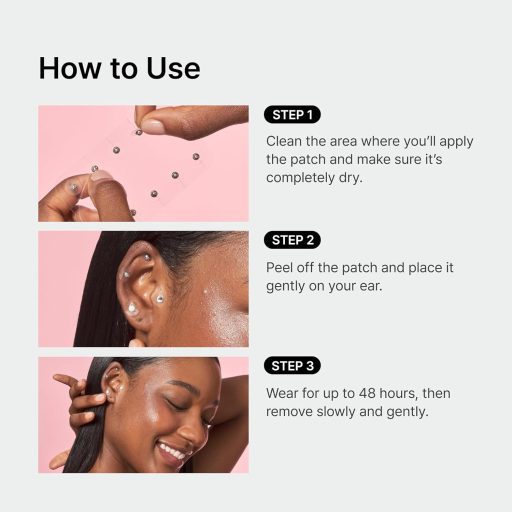 How to Use

STEP 1

Clean the area where you'll apply the patch and make sure it's completely dry.

STEP 2

Peel off the patch and place it gently on your ear.

STEP 3

Wear for up to 48 hours, then remove slowly and gently.