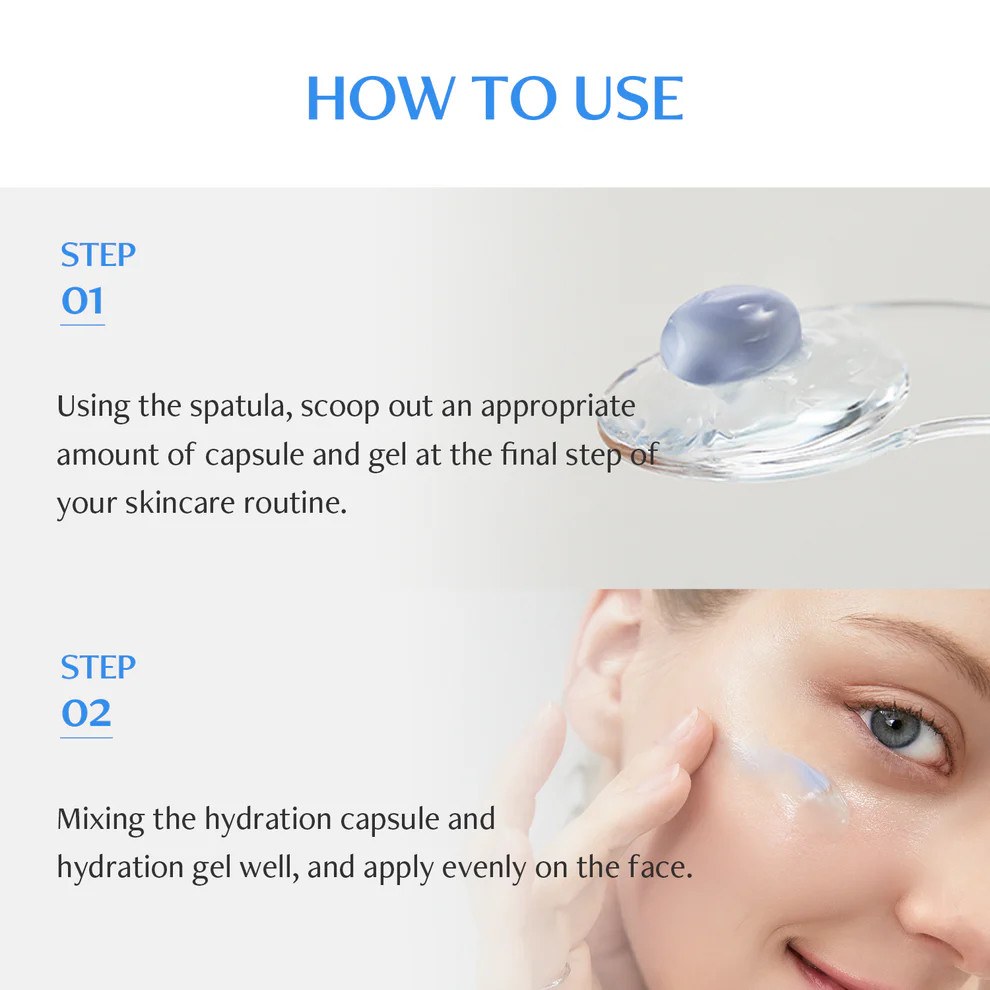 HOW TO USE

STEP
01

Using the spatula, scoop out an appropriate amount of capsule and gel at the final step of your skincare routine.

STEP
02

Mixing the hydration capsule and hydration gel well, and apply evenly on the face.