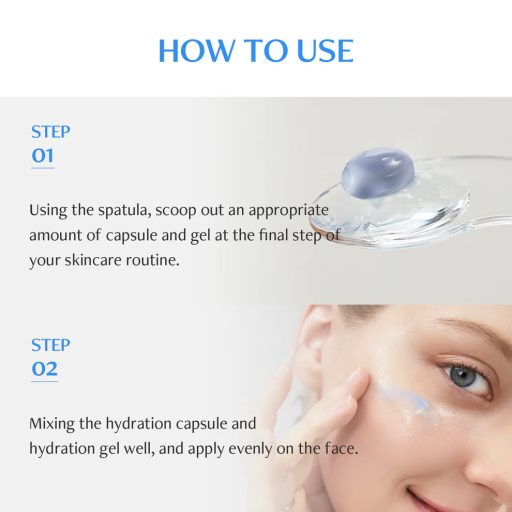 HOW TO USE

STEP
01

Using the spatula, scoop out an appropriate amount of capsule and gel at the final step of your skincare routine.

STEP
02

Mixing the hydration capsule and hydration gel well, and apply evenly on the face.