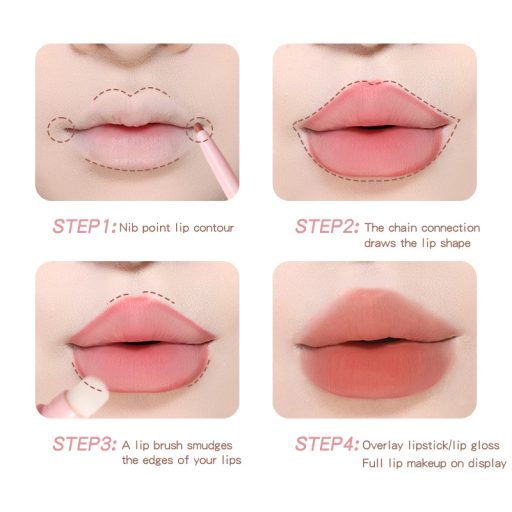 STEP1: Nib point lip contour

STEP2: The chain connection draws the lip shape

STEP3: A lip brush smudges the edges of your lips

STEP4: Overlay lipstick/lip gloss Full lip makeup on display